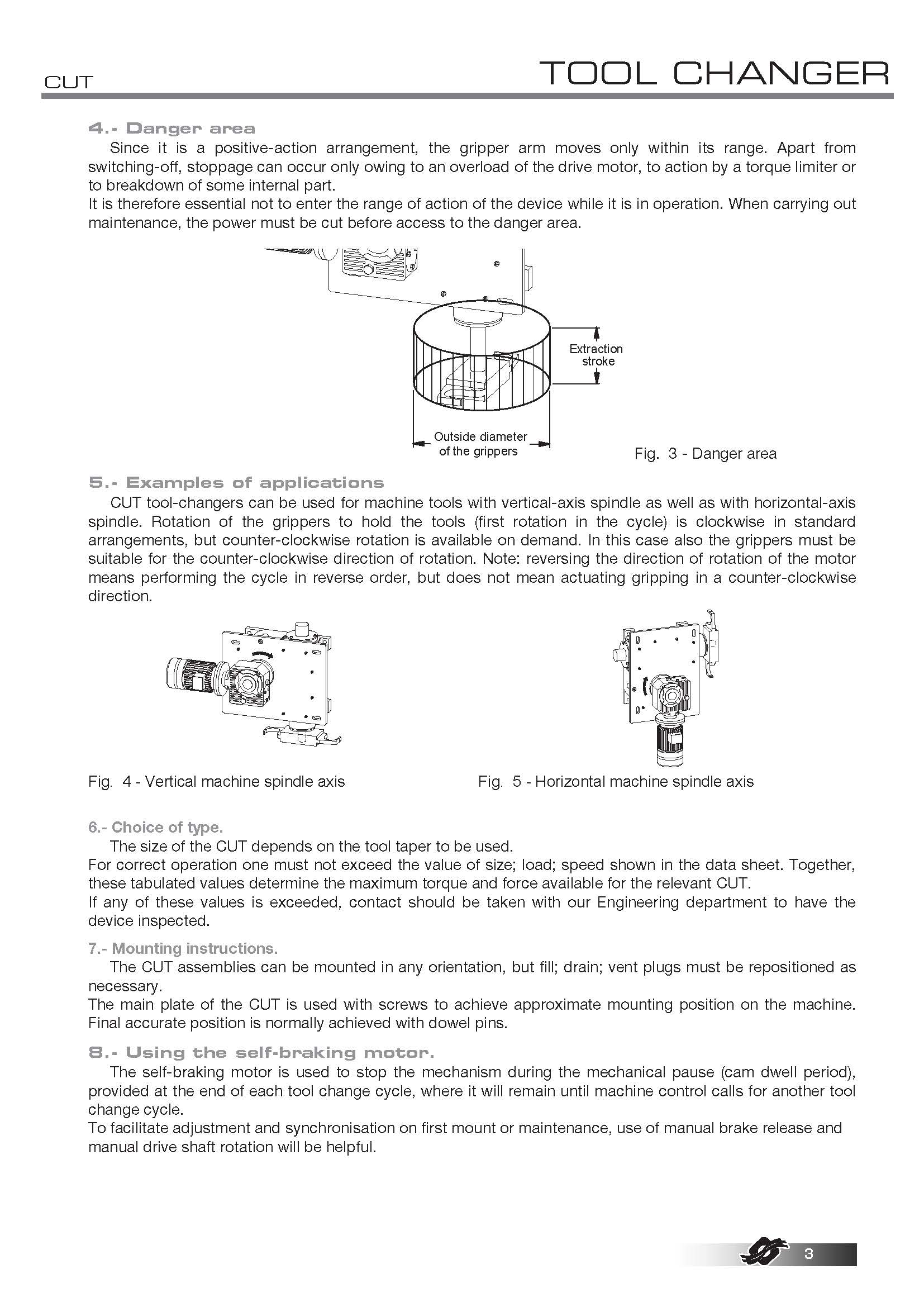 CUT

TOOL CHANGER

4.- Danger area

Since it is a positive-action arrangement, the gripper arm moves only within its range. Apart from switching-off, stoppage can occur only owing to an overload of the drive motor, to action by a torque limiter or to breakdown of some internal part.
It is therefore essential not to enter the range of action of the device while it is in operation. When carrying out maintenance, the power must be cut before access to the danger area.

Extraction stroke

Outside diameter of the grippers

Fig. 3 - Danger area

5.- Examples of applications

CUT tool-changers can be used for machine tools with vertical-axis spindle as well as with horizontal-axis spindle. Rotation of the grippers to hold the tools (first rotation in the cycle) is clockwise in standard arrangements, but counter-clockwise rotation is available on demand. In this case also the grippers must be suitable for the counter-clockwise direction of rotation. Note: reversing the direction of rotation of the motor means performing the cycle in reverse order, but does not mean actuating gripping in a counter-clockwise direction.

Fig. 4 - Vertical machine spindle axis

Fig. 5 - Horizontal machine spindle axis

6.- Choice of type.

The size of the CUT depends on the tool taper to be used.
For correct operation one must not exceed the value of size; load; speed shown in the data sheet. Together, these tabulated values determine the maximum torque and force available for the relevant CUT.
If any of these values is exceeded, contact should be taken with our Engineering department to have the device inspected.

7.- Mounting instructions.

The CUT assemblies can be mounted in any orientation, but fill; drain; vent plugs must be repositioned as necessary.
The main plate of the CUT is used with screws to achieve approximate mounting position on the machine. Final accurate position is normally achieved with dowel pins.

8.- Using the self-braking motor.

The self-braking motor is used to stop the mechanism during the mechanical pause (cam dwell period), provided at the end of each tool change cycle, where it will remain until machine control calls for another tool change cycle.
To facilitate adjustment and synchronisation on first mount or maintenance, use of manual brake release and manual drive shaft rotation will be helpful.

3