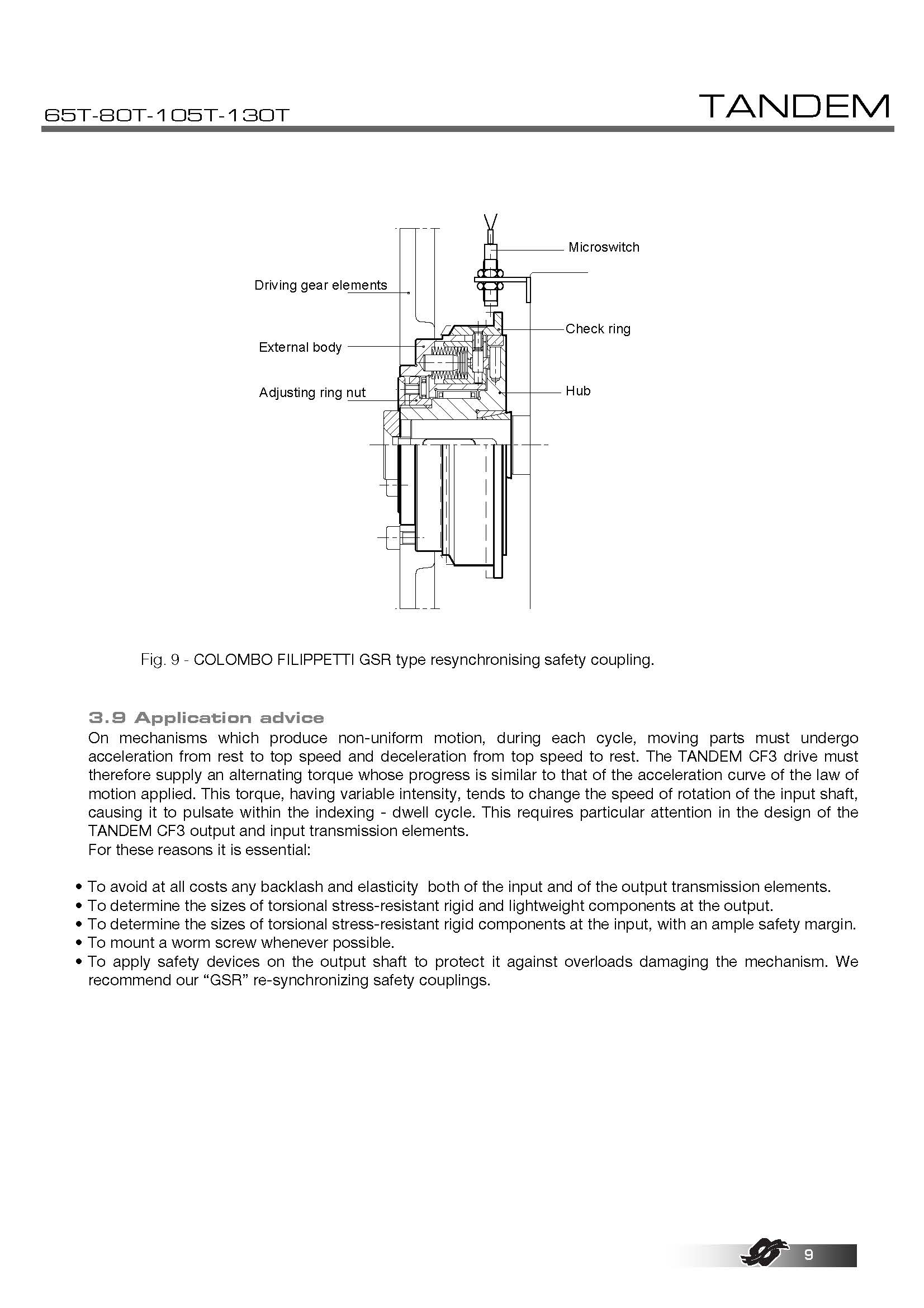 65T-80T-105T-130T

TANDEM

Microswitch

Driving gear elements

Check ring

External body

Adjusting ring nut

Hub

Fig. 9 - COLOMBO FILIPPETTI GSR type resynchronising safety coupling.

3.9 Application advice
On mechanisms which produce non-uniform motion, during each cycle, moving parts must undergo acceleration from rest to top speed and deceleration from top speed to rest. The TANDEM CF3 drive must therefore supply an alternating torque whose progress is similar to that of the acceleration curve of the law of motion applied. This torque, having variable intensity, tends to change the speed of rotation of the input shaft, causing it to pulsate within the indexing - dwell cycle. This requires particular attention in the design of the TANDEM CF3 output and input transmission elements.
For these reasons it is essential:

• To avoid at all costs any backlash and elasticity both of the input and of the output transmission elements.
• To determine the sizes of torsional stress-resistant rigid and lightweight components at the output.
• To determine the sizes of torsional stress-resistant rigid components at the input, with an ample safety margin.
• To mount a worm screw whenever possible.
• To apply safety devices on the output shaft to protect it against overloads damaging the mechanism. We recommend our “GSR” re-synchronizing safety couplings.

9