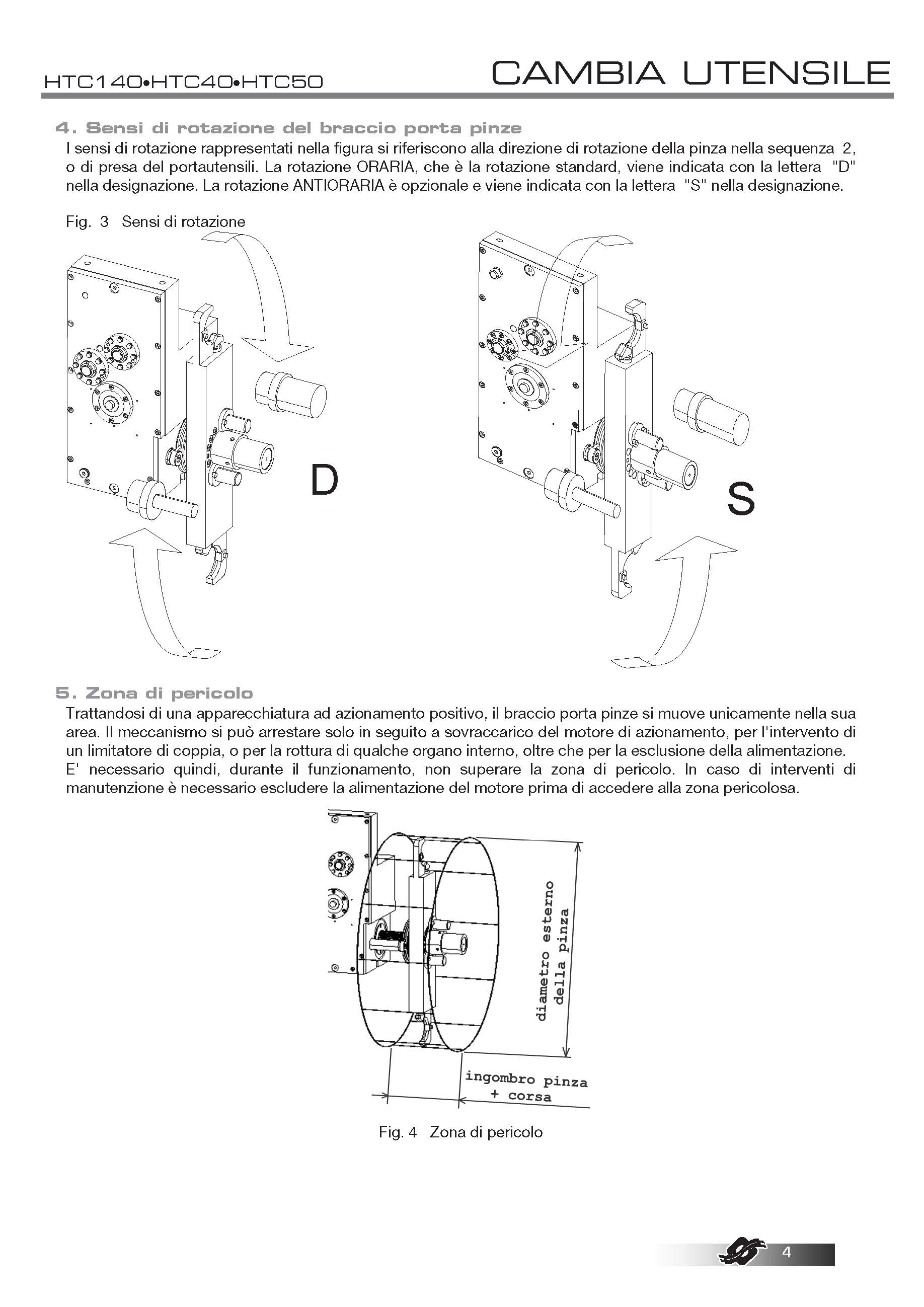 HTC140•HTC40•HTC50

CAMBIA UTENSILE

4. Sensi di rotazione del braccio porta pinze

I sensi di rotazione rappresentati nella figura si riferiscono alla direzione di rotazione della pinza nella sequenza 2, o di presa del portautensili. La rotazione ORARIA, che è la rotazione standard, viene indicata con la lettera "D" nella designazione. La rotazione ANTIORARIA è opzionale e viene indicata con la lettera "S" nella designazione.

Fig. 3 Sensi di rotazione

D

S

5. Zona di pericolo

Trattandosi di una apparecchiatura ad azionamento positivo, il braccio porta pinze si muove unicamente nella sua area. Il meccanismo si può arrestare solo in seguito a sovraccarico del motore di azionamento, per l'intervento di un limitatore di coppia, o per la rottura di qualche organo interno, oltre che per la esclusione della alimentazione. E' necessario quindi, durante il funzionamento, non superare la zona di pericolo. In caso di interventi di manutenzione è necessario escludere la alimentazione del motore prima di accedere alla zona pericolosa.

diametro esterno della pinza

ingombro pinza + corsa

Fig. 4 Zona di pericolo

4