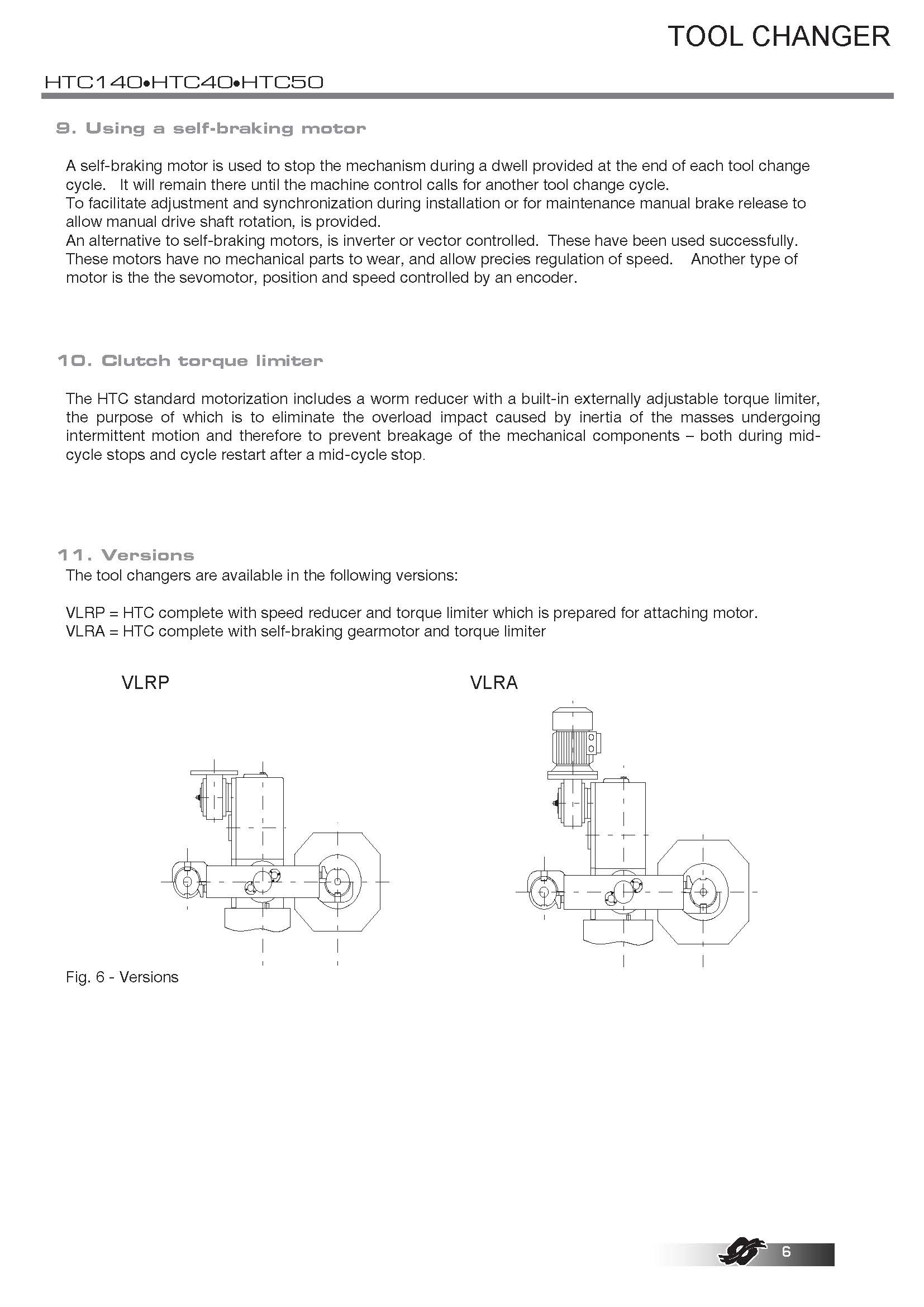 TOOL CHANGER

HTC140•HTC40•HTC50

9. Using a self-braking motor

A self-braking motor is used to stop the mechanism during a dwell provided at the end of each tool change cycle. It will remain there until the machine control calls for another tool change cycle.
To facilitate adjustment and synchronization during installation or for maintenance manual brake release to allow manual drive shaft rotation, is provided.
An alternative to self-braking motors, is inverter or vector controlled. These have been used successfully. These motors have no mechanical parts to wear, and allow precies regulation of speed. Another type of motor is the the sevomotor, position and speed controlled by an encoder.

10. Clutch torque limiter

The HTC standard motorization includes a worm reducer with a built-in externally adjustable torque limiter, the purpose of which is to eliminate the overload impact caused by inertia of the masses undergoing intermittent motion and therefore to prevent breakage of the mechanical components – both during mid-cycle stops and cycle restart after a mid-cycle stop.

11. Versions
The tool changers are available in the following versions:

VLRP = HTC complete with speed reducer and torque limiter which is prepared for attaching motor.
VLRA = HTC complete with self-braking gearmotor and torque limiter

VLRP

VLRA

Fig. 6 - Versions

6