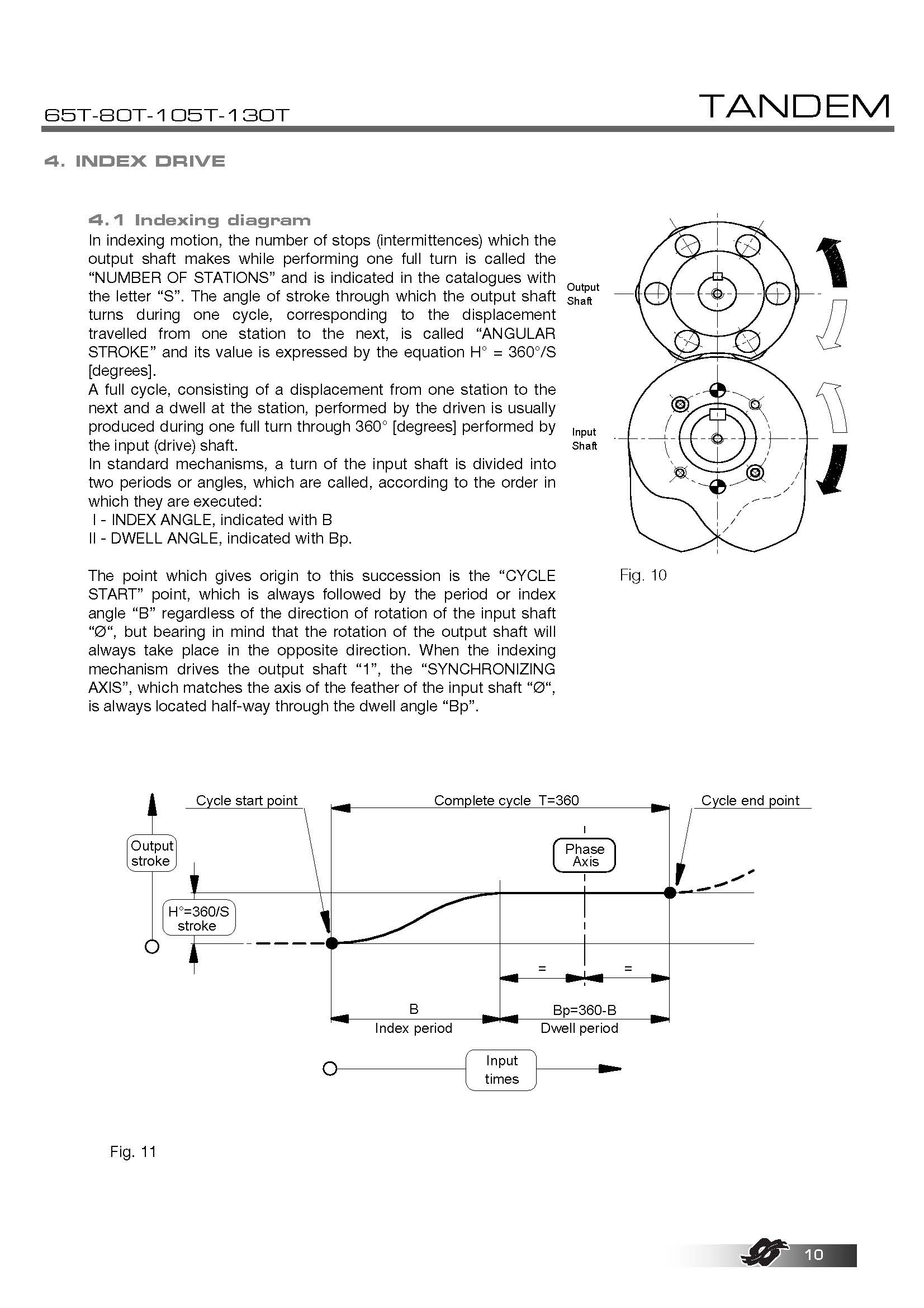 65T-80T-105T-130T

TANDEM

4. INDEX DRIVE

4.1 Indexing diagram

In indexing motion, the number of stops (intermittences) which the output shaft makes while performing one full turn is called the “NUMBER OF STATIONS” and is indicated in the catalogues with the letter “S”. The angle of stroke through which the output shaft turns during one cycle, corresponding to the displacement travelled from one station to the next, is called “ANGULAR STROKE” and its value is expressed by the equation H° = 360°/S [degrees].
A full cycle, consisting of a displacement from one station to the next and a dwell at the station, performed by the driven is usually produced during one full turn through 360° [degrees] performed by the input (drive) shaft.
In standard mechanisms, a turn of the input shaft is divided into two periods or angles, which are called, according to the order in which they are executed:
I - INDEX ANGLE, indicated with B
II - DWELL ANGLE, indicated with Bp.

The point which gives origin to this succession is the “CYCLE START” point, which is always followed by the period or index angle “B” regardless of the direction of rotation of the input shaft “Ø“, but bearing in mind that the rotation of the output shaft will always take place in the opposite direction. When the indexing mechanism drives the output shaft “1”, the “SYNCHRONIZING AXIS”, which matches the axis of the feather of the input shaft “Ø“, is always located half-way through the dwell angle “Bp”.

Output Shaft

Input Shaft

Fig. 10

Cycle start point

Complete cycle T=360

Cycle end point

Output stroke

Phase Axis

H°=360/S stroke

=

=

B

Index period

Bp=360-B

Dwell period

Input times

Fig. 11

10